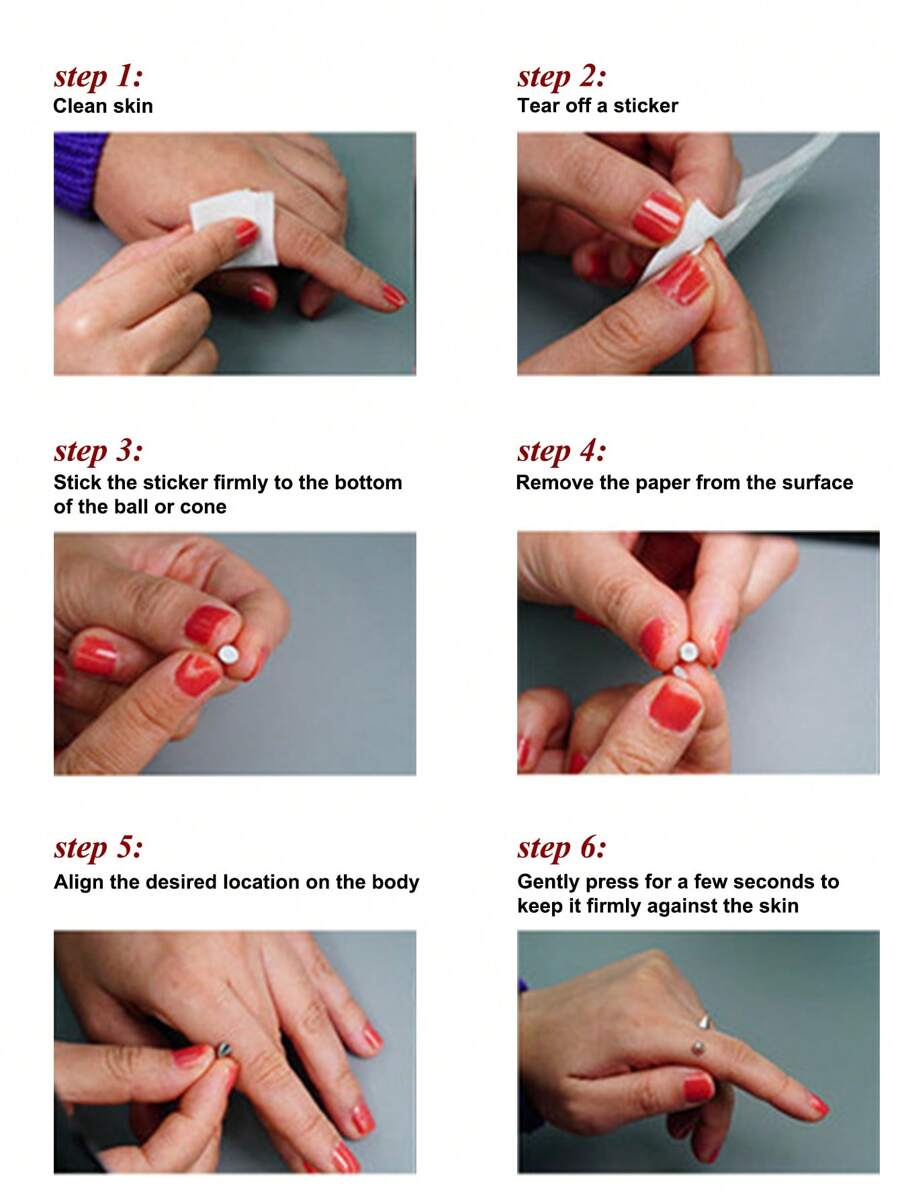 step 1:
Clean skin

step 2:
Tear off a sticker

step 3:
Stick the sticker firmly to the bottom of the ball or cone

step 4:
Remove the paper from the surface

step 5:
Align the desired location on the body

step 6:
Gently press for a few seconds to keep it firmly against the skin