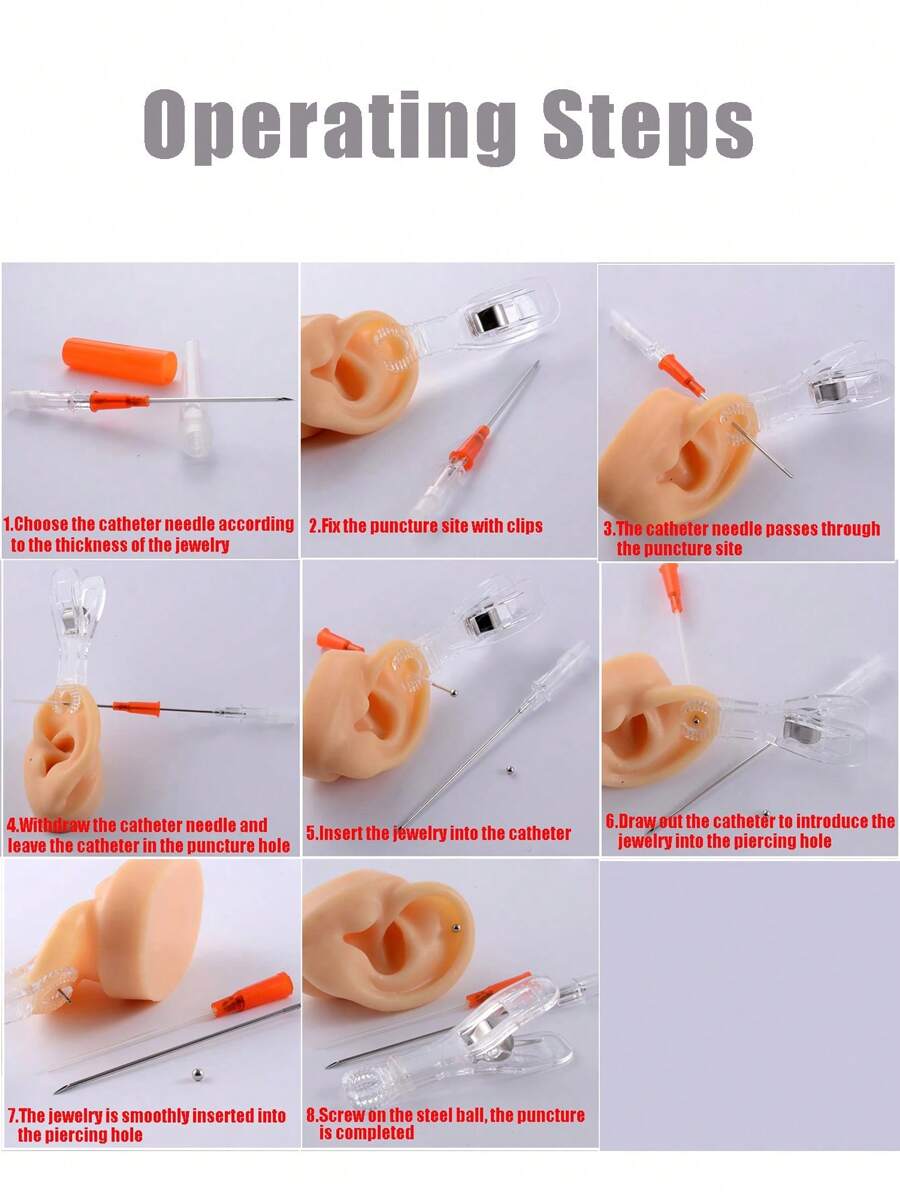 Operating Steps

1.Choose the catheter needle according to the thickness of the jewelry

2.Fix the puncture site with clips

3.The catheter needle passes through the puncture site

4.Withdraw the catheter needle and leave the catheter in the puncture hole

5.Insert the jewelry into the catheter

6.Draw out the catheter to introduce the jewelry into the piercing hole

7.The jewelry is smoothly inserted into the piercing hole

8.Screw on the steel ball, the puncture is completed