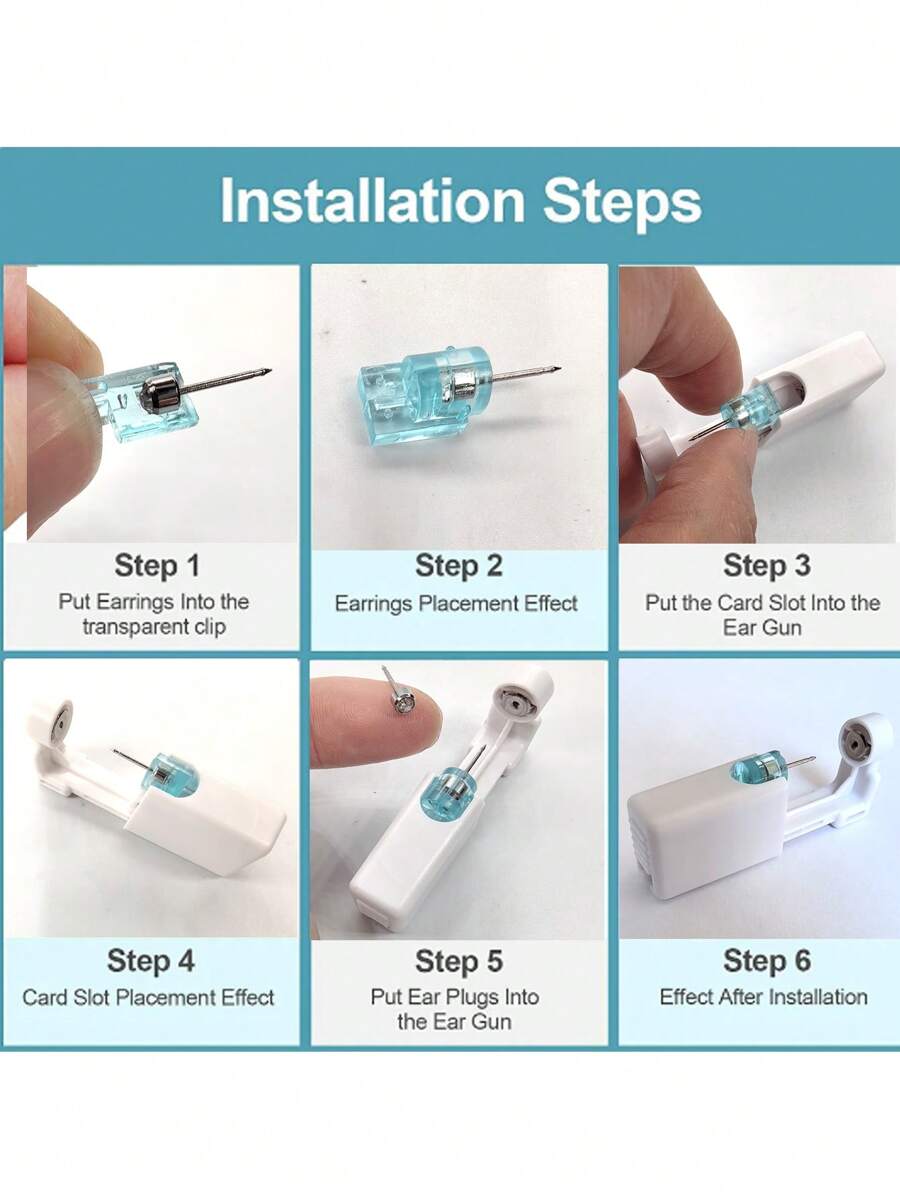 Installation Steps

Step 1
Put Earrings Into the transparent clip

Step 2
Earrings Placement Effect

Step 3
Put the Card Slot Into the Ear Gun

Step 4
Card Slot Placement Effect

Step 5
Put Ear Plugs Into the Ear Gun

Step 6
Effect After Installation