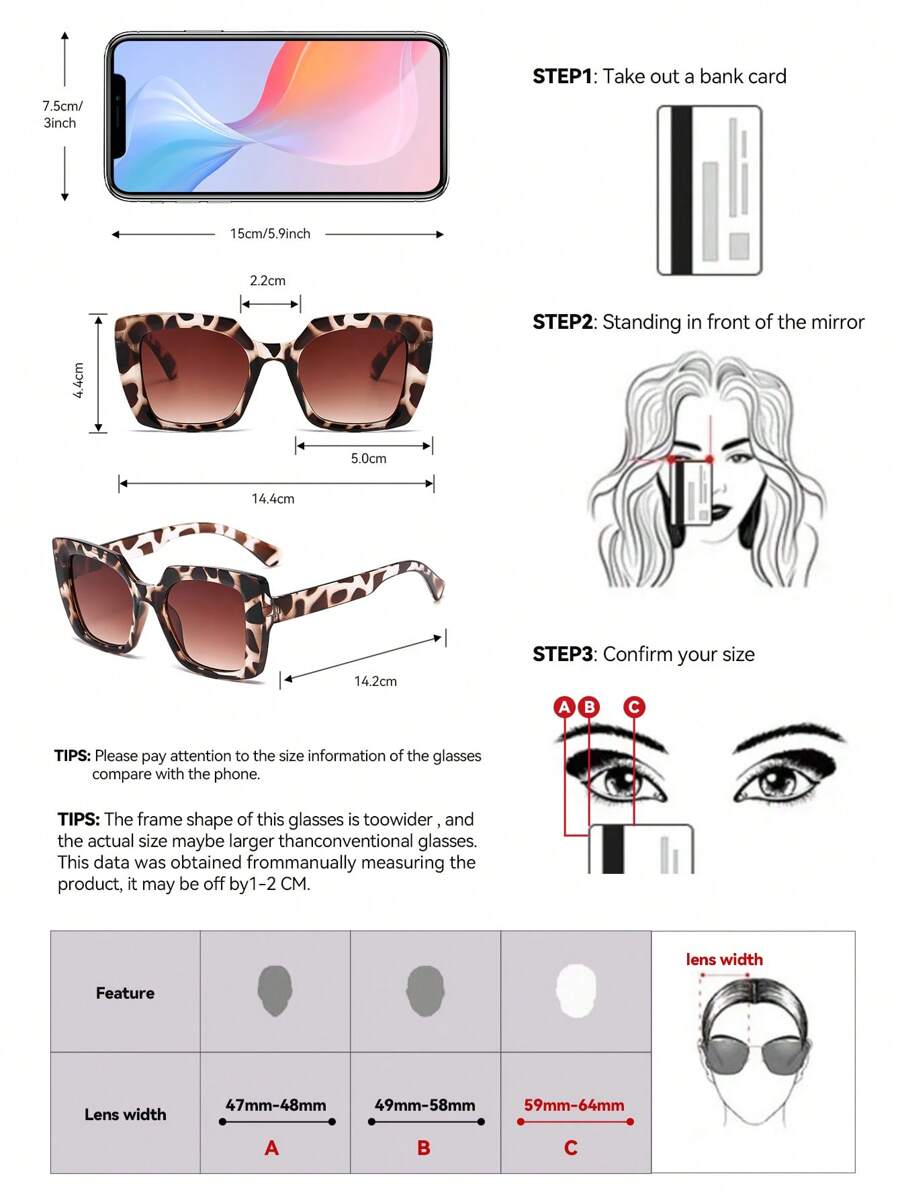 7.5cm/ 3inch

15cm/5.9inch

2.2cm

4.4cm

5.0cm

14.4cm

14.2cm

TIPS: Please pay attention to the size information of the glasses compare with the phone.

TIPS: The frame shape of this glasses is toowider , and the actual size maybe larger thanconventional glasses. This data was obtained frommanually measuring the product, it may be off by1-2 CM.

STEP1: Take out a bank card

STEP2: Standing in front of the mirror

STEP3: Confirm your size

A B C

| Feature | | | | lens width |
|---|---|---|---|---|
| Lens width | 47mm-48mm A | 49mm-58mm B | 59mm-64mm C | |