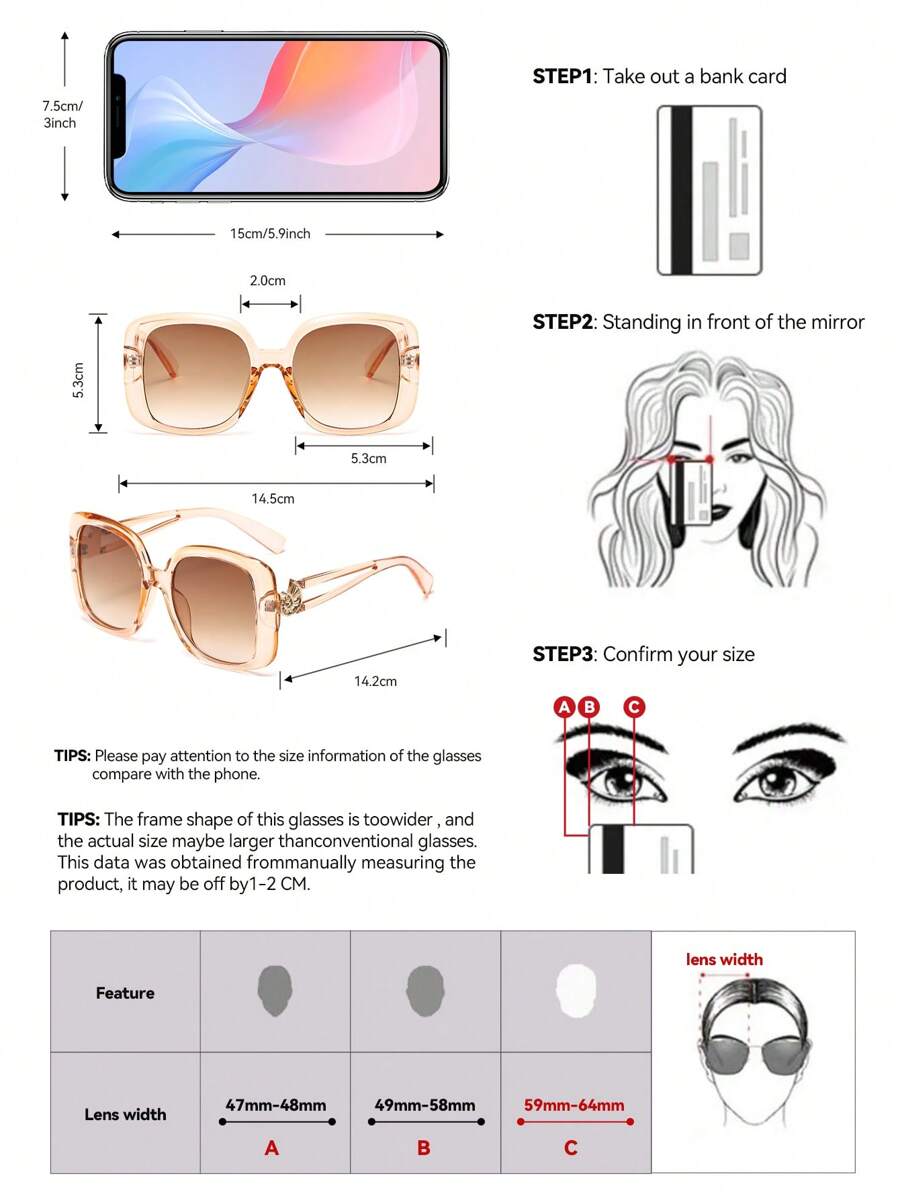 7.5cm/
3inch

15cm/5.9inch

2.0cm

5.3cm

5.3cm

14.5cm

14.2cm

TIPS: Please pay attention to the size information of the glasses compare with the phone.

TIPS: The frame shape of this glasses is toowider , and the actual size maybe larger thanconventional glasses. This data was obtained frommanually measuring the product, it may be off by1-2 CM.

STEP1: Take out a bank card

STEP2: Standing in front of the mirror

STEP3: Confirm your size

A B C

| Feature | | | | lens width |
|---|---|---|---|---|
| Lens width | 47mm-48mm A | 49mm-58mm B | 59mm-64mm C | |