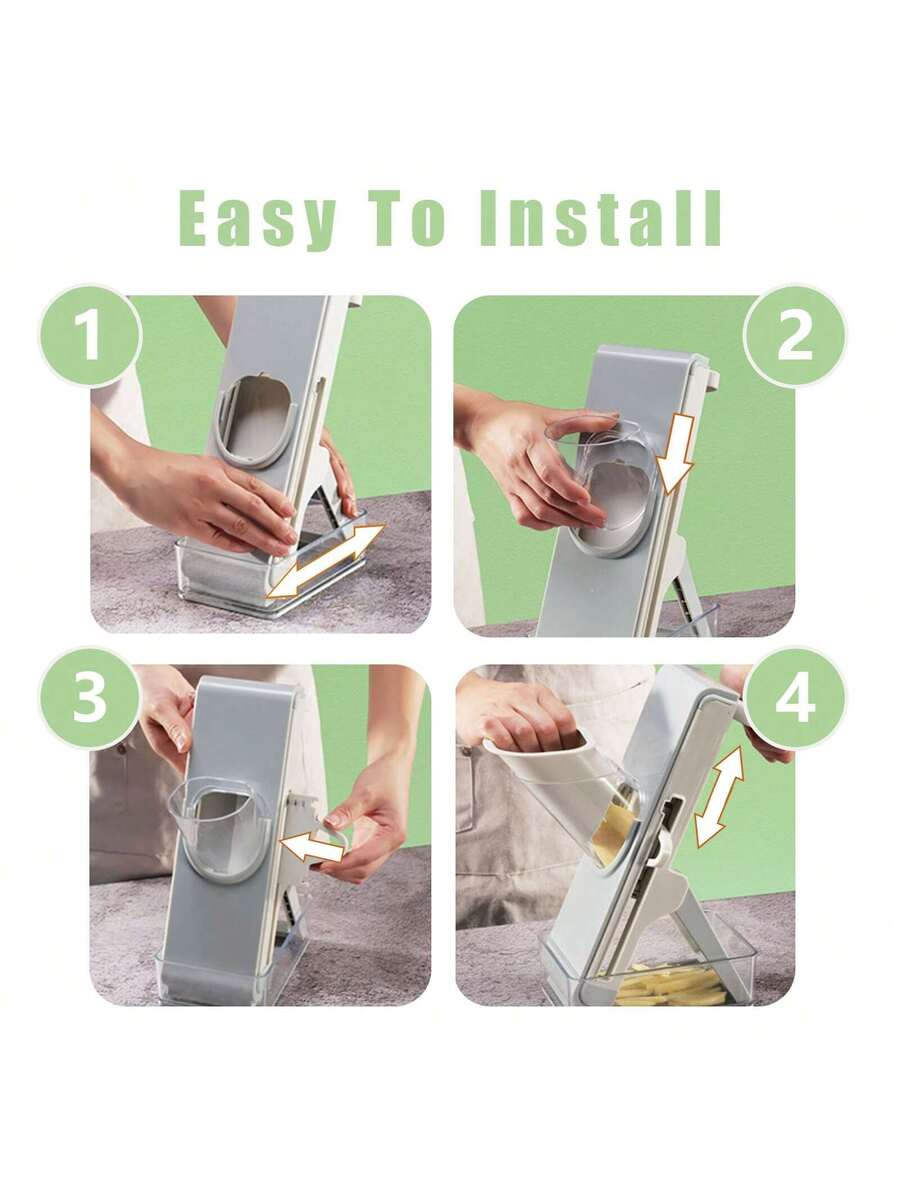 Easy To Install

1

2

3

4