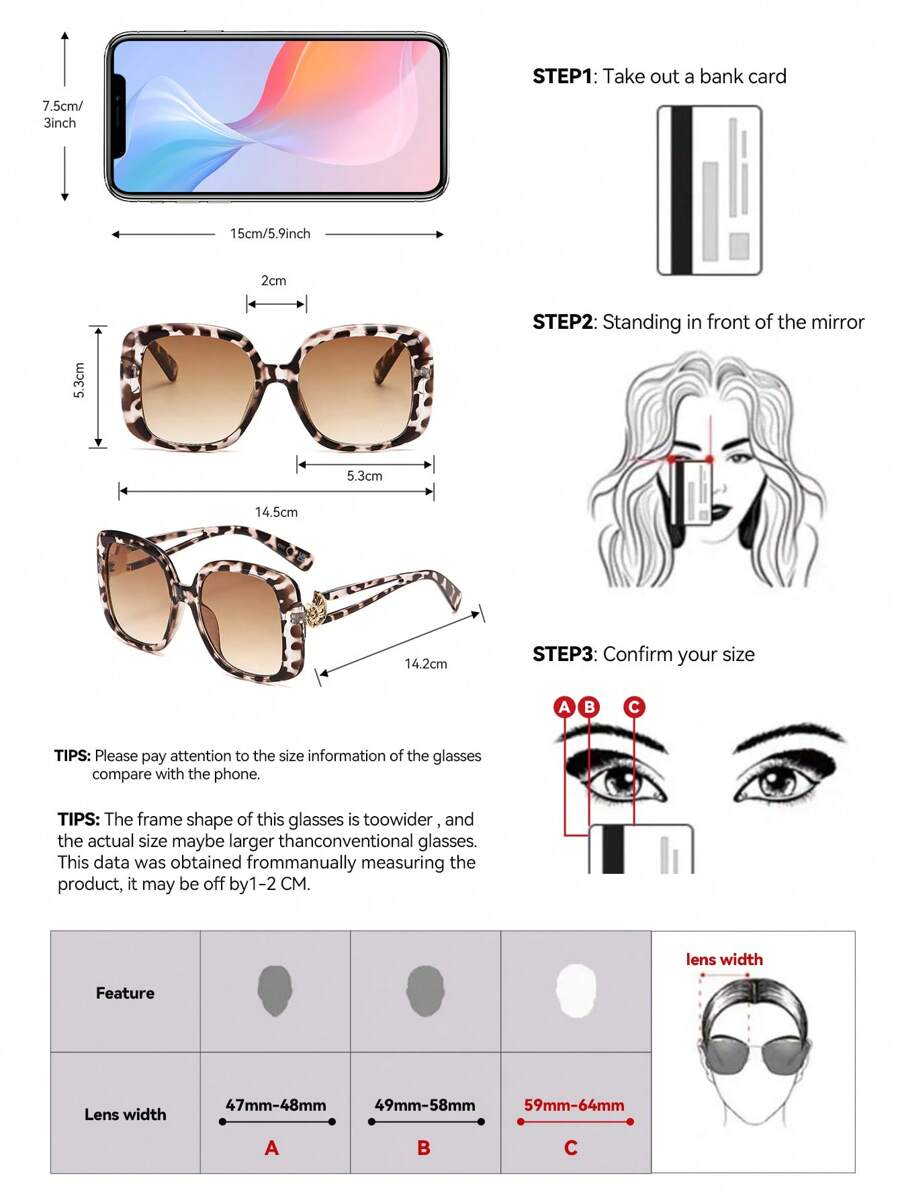 7.5cm/
3inch

15cm/5.9inch

2cm

5.3cm

5.3cm

14.5cm

14.2cm

TIPS: Please pay attention to the size information of the glasses compare with the phone.

TIPS: The frame shape of this glasses is toowider , and the actual size maybe larger thanconventional glasses. This data was obtained frommanually measuring the product, it may be off by1-2 CM.

STEP1: Take out a bank card

STEP2: Standing in front of the mirror

STEP3: Confirm your size

A B C

| Feature | | | | lens width |
|---|---|---|---|---|
| Lens width | 47mm-48mm A | 49mm-58mm B | 59mm-64mm C | |