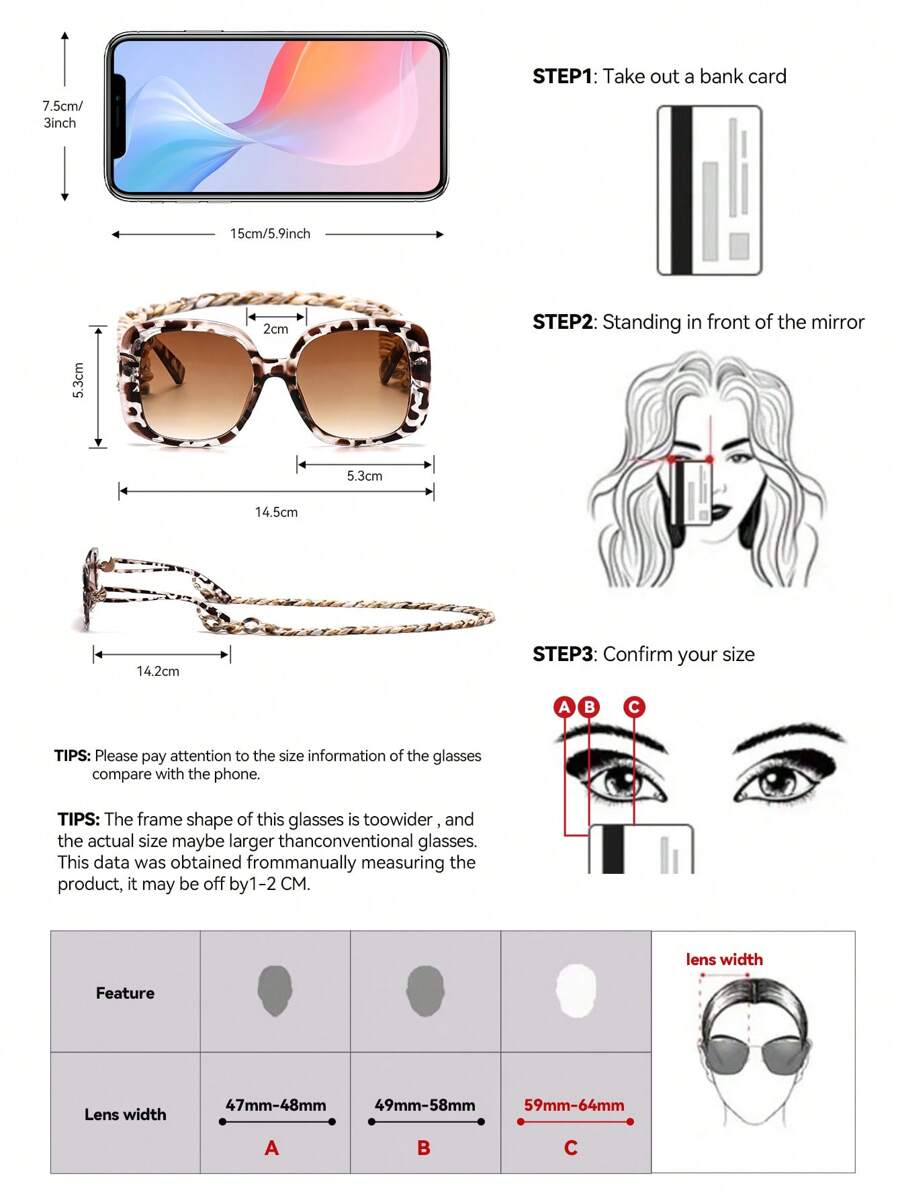 7.5cm/ 3inch

15cm/5.9inch

2cm

5.3cm

5.3cm

14.5cm

14.2cm

TIPS: Please pay attention to the size information of the glasses compare with the phone.

TIPS: The frame shape of this glasses is toowider , and the actual size maybe larger thanconventional glasses. This data was obtained frommanually measuring the product, it may be off by1-2 CM.

STEP1: Take out a bank card

STEP2: Standing in front of the mirror

STEP3: Confirm your size

A B C

| Feature | | | | lens width |
|---|---|---|---|---|
| Lens width | 47mm-48mm A | 49mm-58mm B | 59mm-64mm C | |