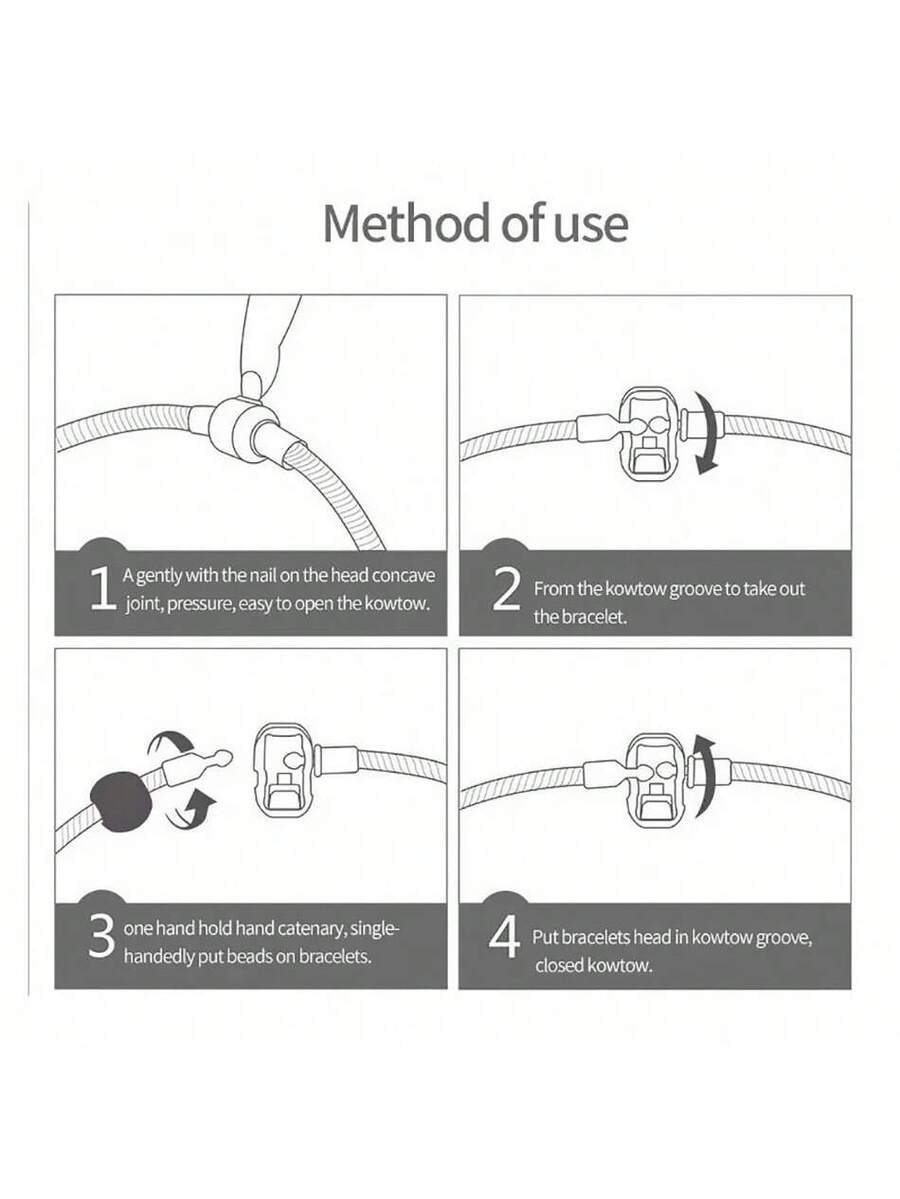 Method of use

1 A gently with the nail on the head concave joint, pressure, easy to open the kowtow.

2 From the kowtow groove to take out the bracelet.

3 one hand hold hand catenary, single-handedly put beads on bracelets.

4 Put bracelets head in kowtow groove, closed kowtow.